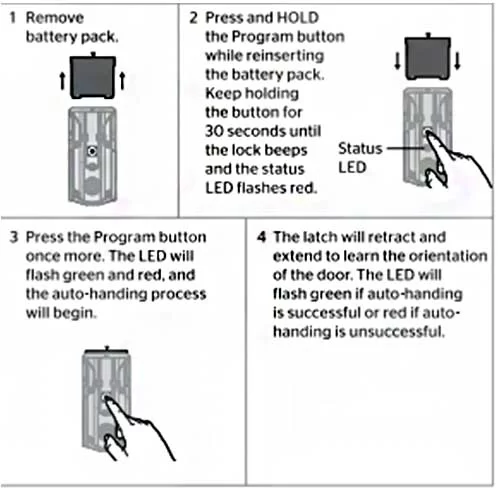 1 Remove battery pack.

2 Press and HOLD the Program button while reinserting the battery pack. Keep holding the button for 30 seconds until the lock beeps and the status LED flashes red.

Status LED

3 Press the Program button once more. The LED will flash green and red, and the auto-handing process will begin.

4 The latch will retract and extend to learn the orientation of the door. The LED will flash green if auto-handing is successful or red if auto-handing is unsuccessful.