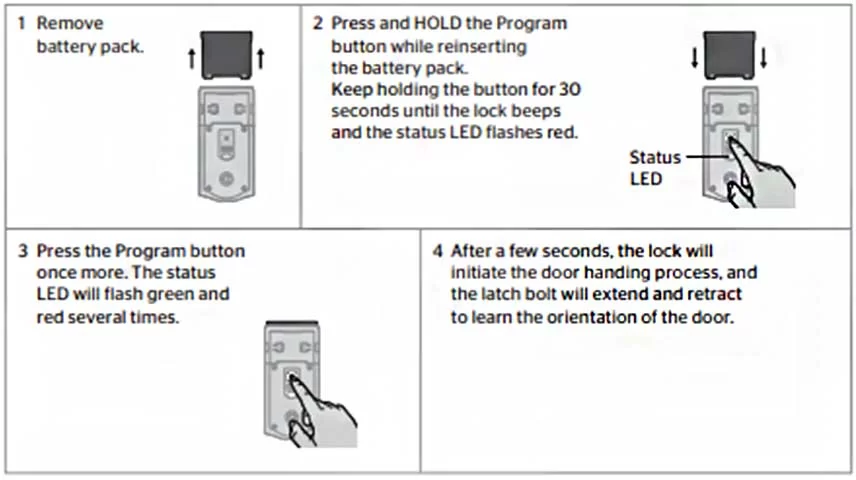 1 Remove battery pack.

2 Press and HOLD the Program button while reinserting the battery pack. Keep holding the button for 30 seconds until the lock beeps and the status LED flashes red.

Status LED

3 Press the Program button once more. The status LED will flash green and red several times.

4 After a few seconds, the lock will initiate the door handing process, and the latch bolt will extend and retract to learn the orientation of the door.