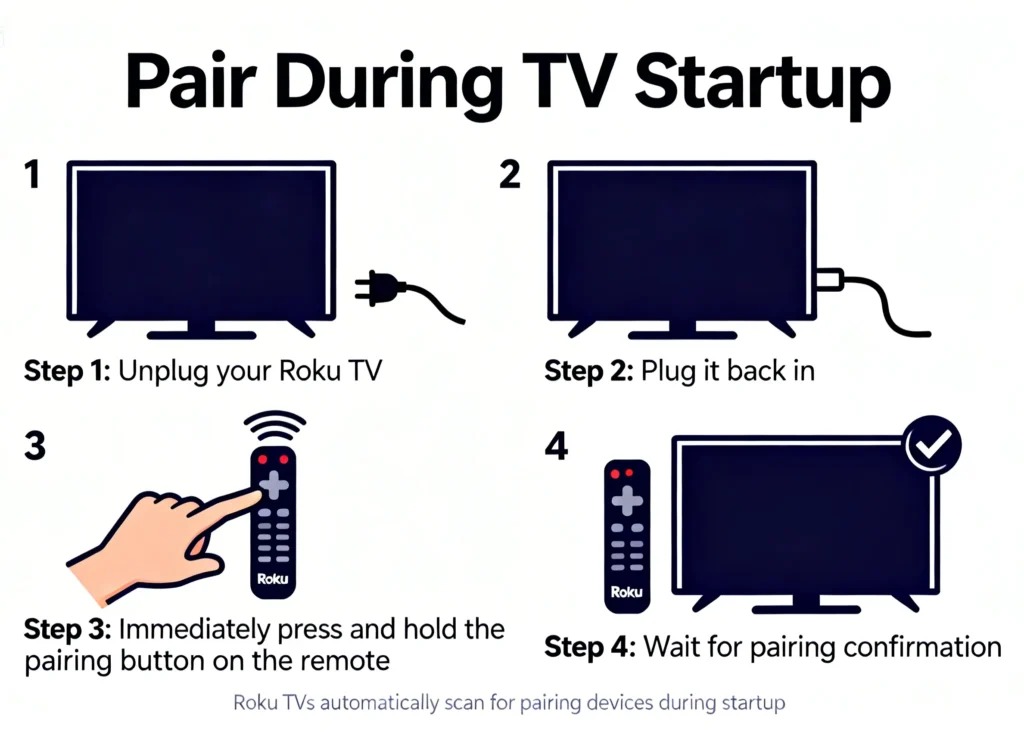 Pair During TV Startup

1

Step 1: Unplug your Roku TV

2

Step 2: Plug it back in

3

Roku

Step 3: Immediately press and hold the pairing button on the remote

4

Roku

Step 4: Wait for pairing confirmation

Roku TVs automatically scan for pairing devices during startup