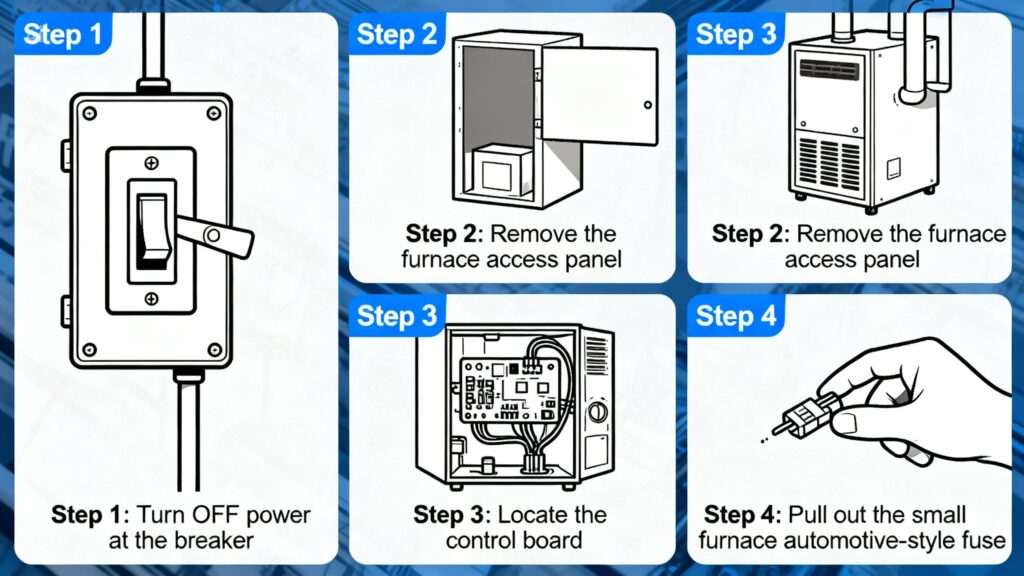 Step 1

Step 1: Turn OFF power at the breaker

Step 2

Step 2: Remove the furnace access panel

Step 3

Step 2: Remove the furnace access panel

Step 3

Step 3: Locate the control board

Step 4

Step 4: Pull out the small furnace automotive-style fuse